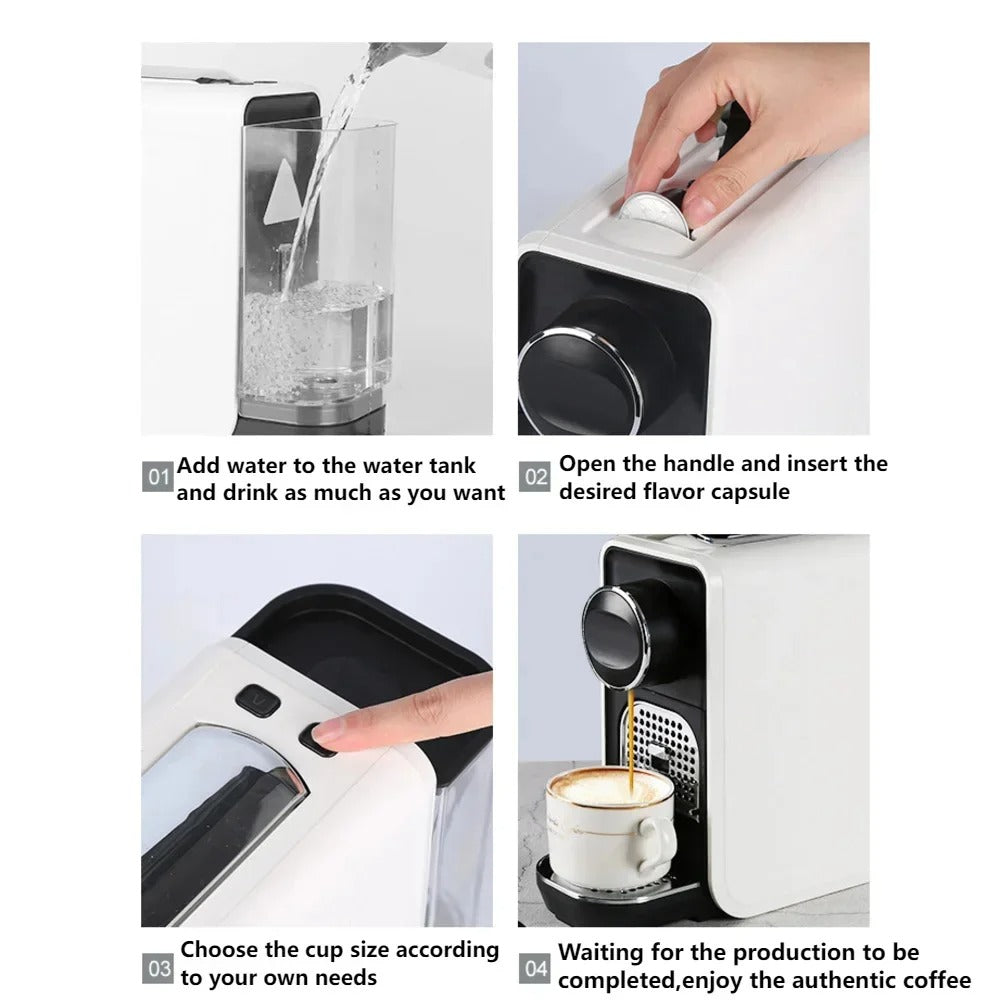 01 Add water to the water tank and drink as much as you want

02 Open the handle and insert the desired flavor capsule

03 Choose the cup size according to your own needs

04 Waiting for the production to be completed,enjoy the authentic coffee