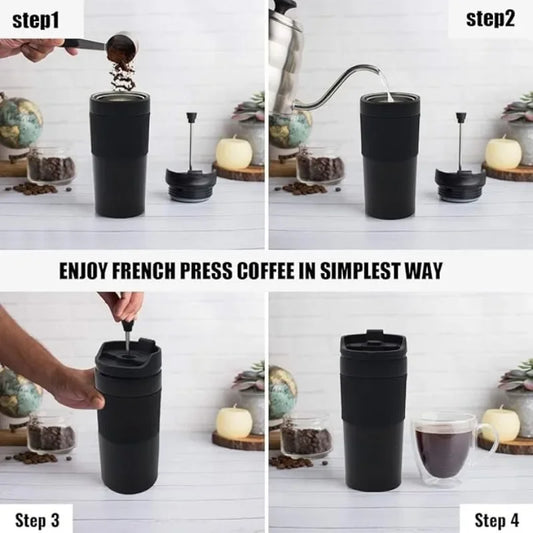 step1

step2

ENJOY FRENCH PRESS COFFEE IN SIMPLEST WAY

Step 3

Step 4